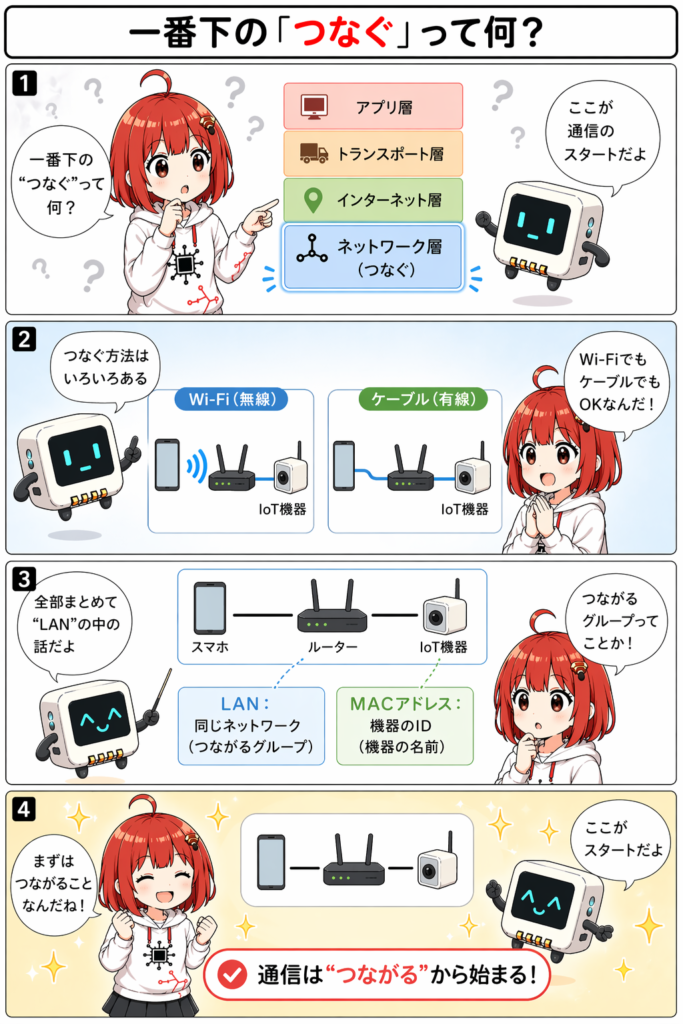 一番下の「つなぐ」って何？

1

一番下の“つなぐ”って何？

アプリ層
トランスポート層
インターネット層
ネットワーク層（つなぐ）

ここが通信のスタートだよ

2

つなぐ方法はいろいろある

Wi-Fi（無線）
IoT機器

ケーブル（有線）
IoT機器

Wi-FiでもケーブルでもOKなんだ！

3

全部まとめて“LAN”の中の話だよ

スマホ
ルーター
IoT機器

LAN：同じネットワーク（つながるグループ）

MACアドレス：機器のID（機器の名前）

つながるグループってことか！

4

まずはつながることなんだね！

ここがスタートだよ

通信は“つながる”から始まる！